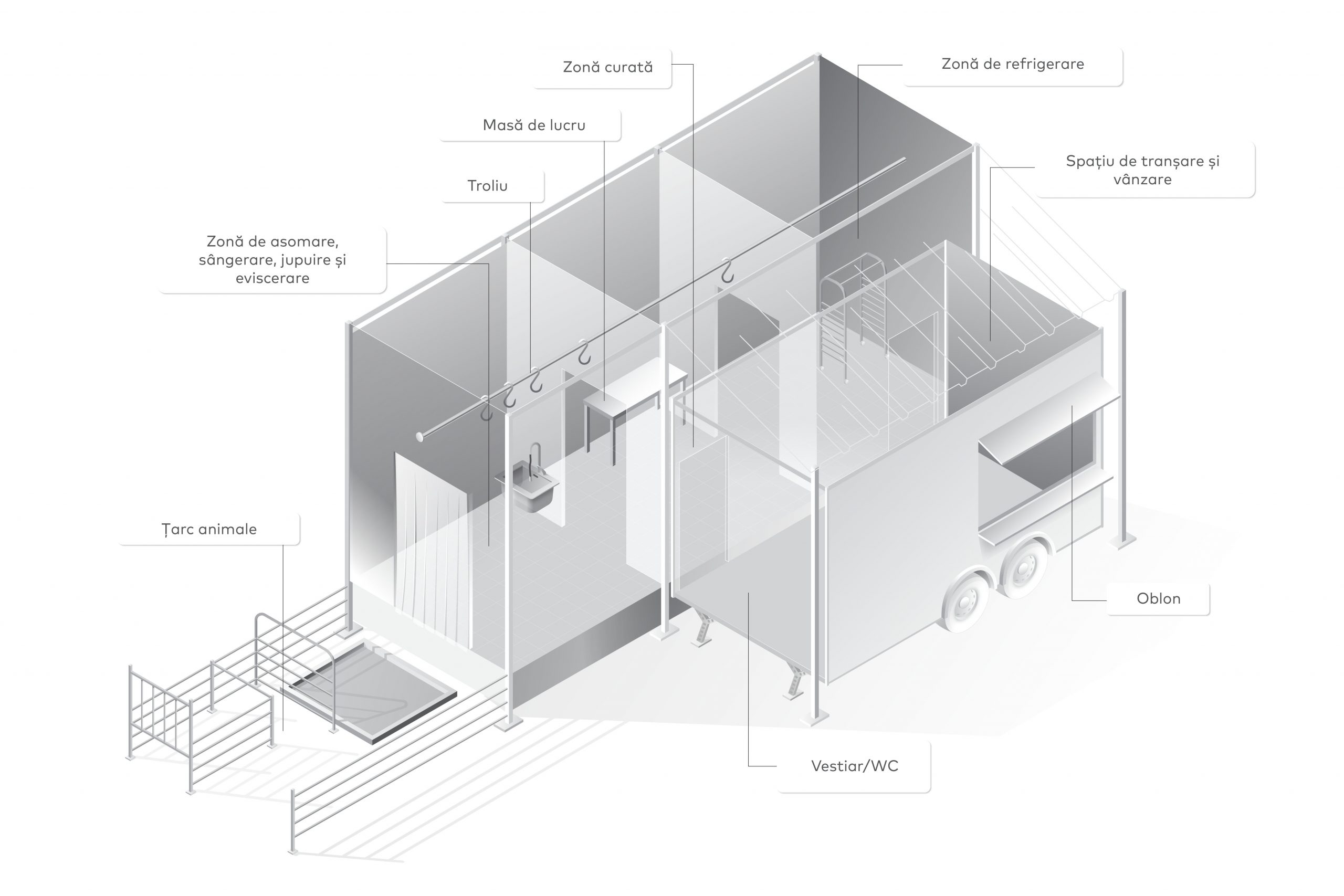 Zonă curată

Zonă de refrigerare

Masă de lucru

Spațiu de tranșare și vânzare

Troliu

Zonă de asomare, sângerare, jupuire și eviscerare

Țarc animale

Oblon

Vestiar/WC